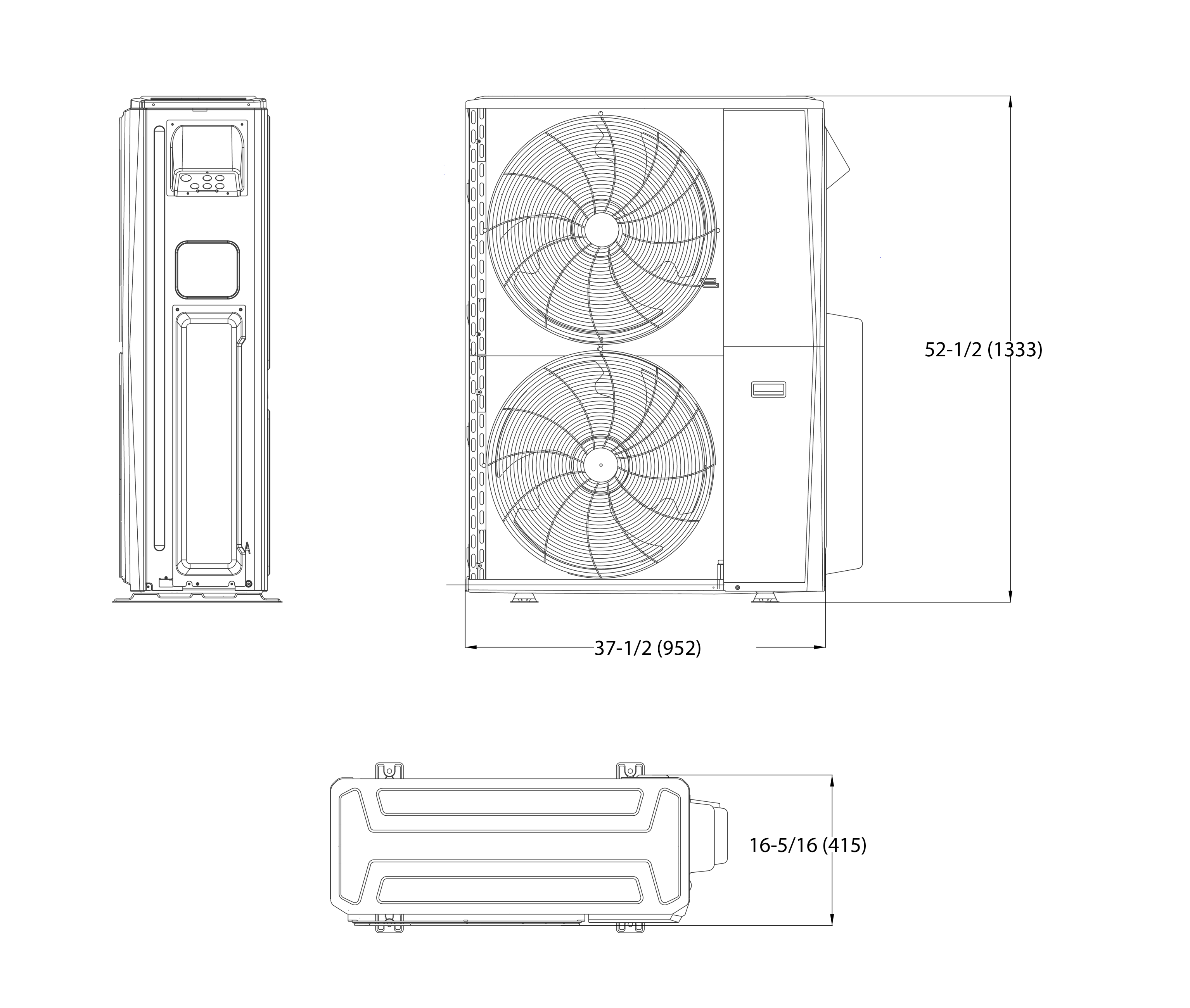 52-1/2 (1333)

37-1/2 (952)

16-5/16 (415)